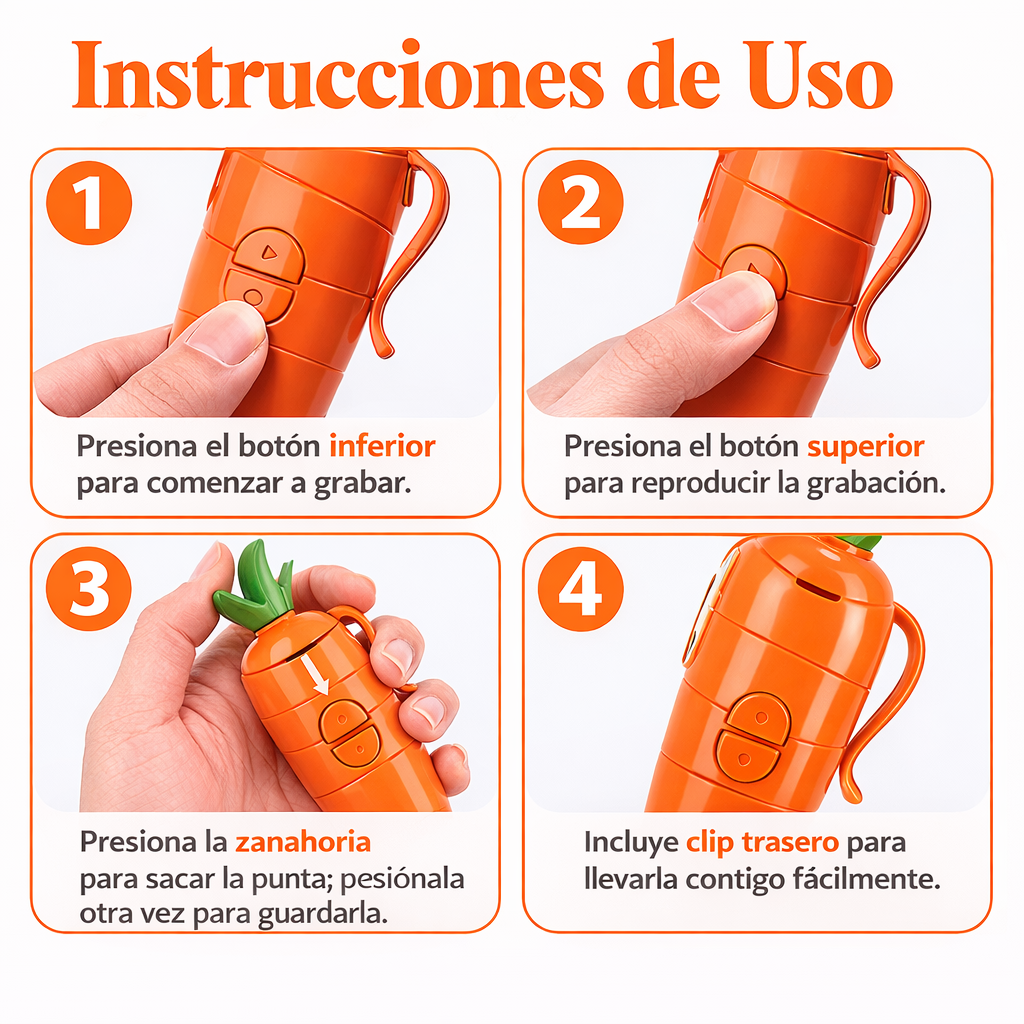 Instrucciones de Uso

1

Presiona el botón inferior para comenzar a grabar.

2

Presiona el botón superior para reproducir la grabación.

3

Presiona la zanahoria para sacar la punta; pesiónala otra vez para guardarla.

4

Incluye clip trasero para llevarla contigo fácilmente.