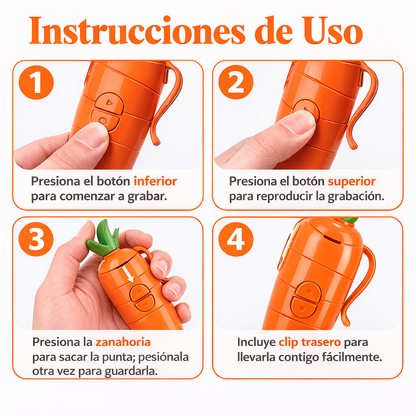 Instrucciones de Uso

1

Presiona el botón inferior para comenzar a grabar.

2

Presiona el botón superior para reproducir la grabación.

3

Presiona la zanahoria para sacar la punta; pesiónala otra vez para guardarla.

4

Incluye clip trasero para llevarla contigo fácilmente.